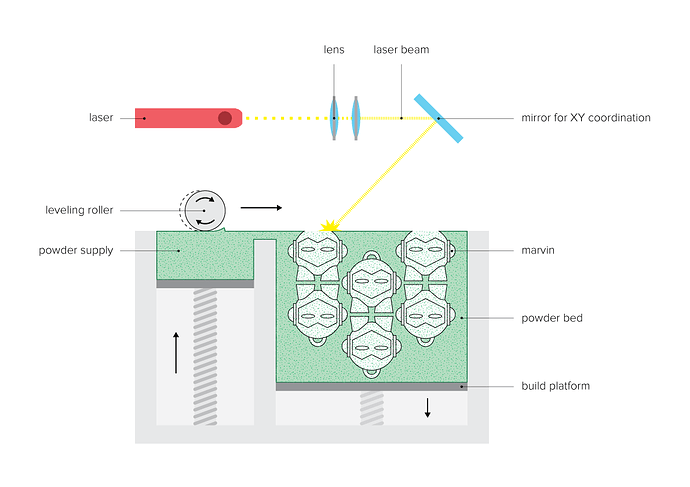 lens
laser beam
laser
mirror for XY coordination
leveling roller
powder supply
marvin
powder bed
build platform